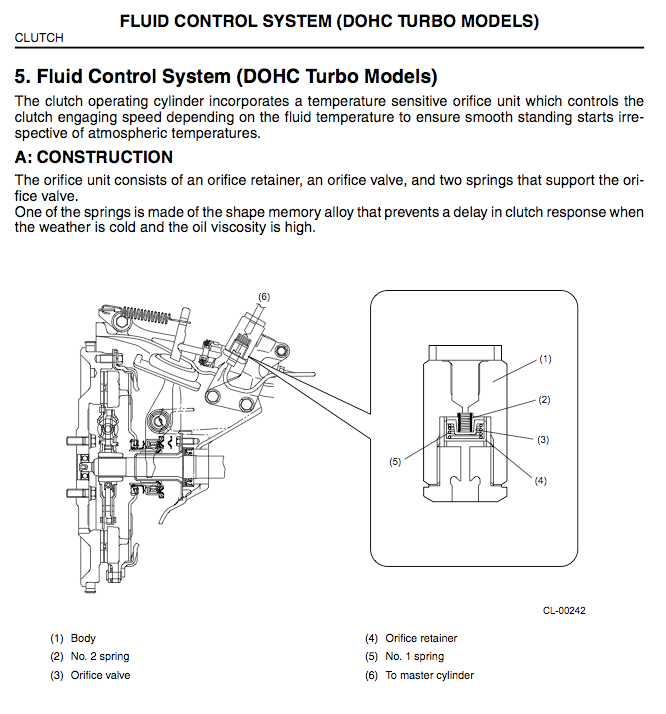 FLUID CONTROL SYSTEM (DOHC TURBO MODELS)
CLUTCH

5. Fluid Control System (DOHC Turbo Models)

The clutch operating cylinder incorporates a temperature sensitive orifice unit which controls the clutch engaging speed depending on the fluid temperature to ensure smooth standing starts irrespective of atmospheric temperatures.

A: CONSTRUCTION

The orifice unit consists of an orifice retainer, an orifice valve, and two springs that support the orifice valve.
One of the springs is made of the shape memory alloy that prevents a delay in clutch response when the weather is cold and the oil viscosity is high.

(6)
(1)
(2)
(3)
(5)
(4)

CL-00242

(1) Body
(2) No. 2 spring
(3) Orifice valve
(4) Orifice retainer
(5) No. 1 spring
(6) To master cylinder